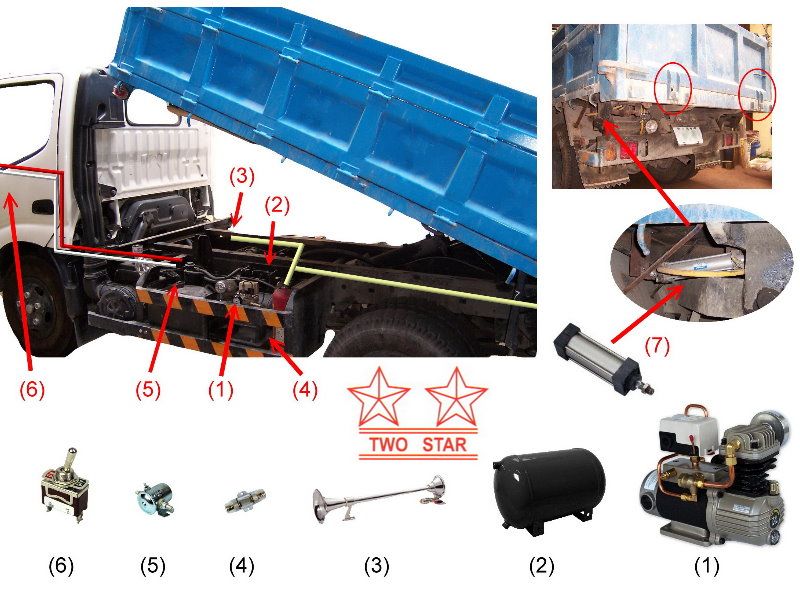 (3)
(2)
(6)
(5)
(1)
(4)
(7)
TWO STAR
(6)
(5)
(4)
(3)
(2)
(1)